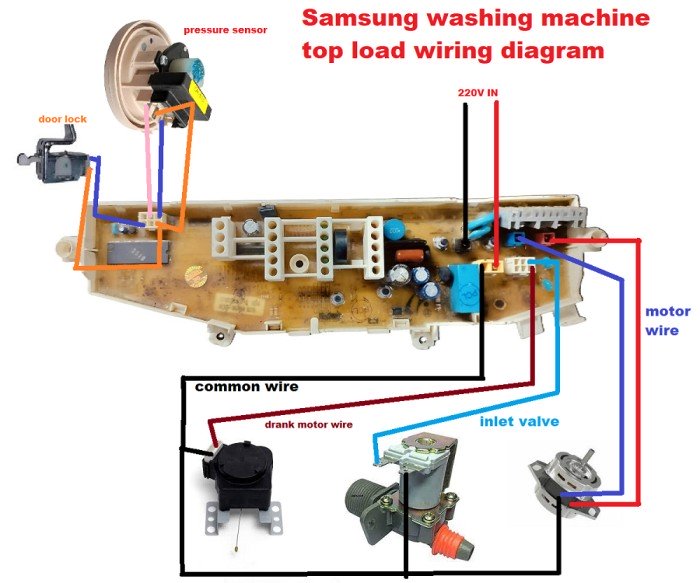 Samsung washing machine top load wiring diagram

pressure sensor

door lock

220V IN

motor wire

common wire

drank motor wire

inlet valve